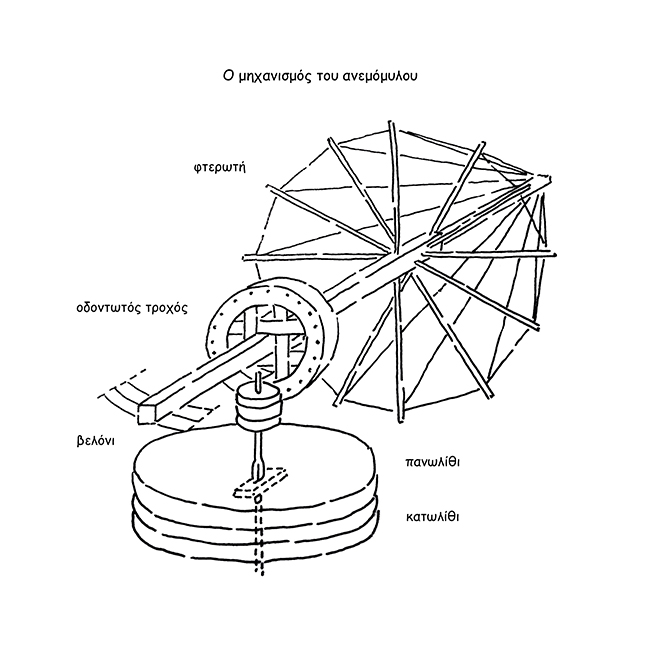 Ο μηχανισμός του ανεμόμυλου

φτερωτή

οδοντωτός τροχός

βελόνι

πανωλίθι

κατωλίθι